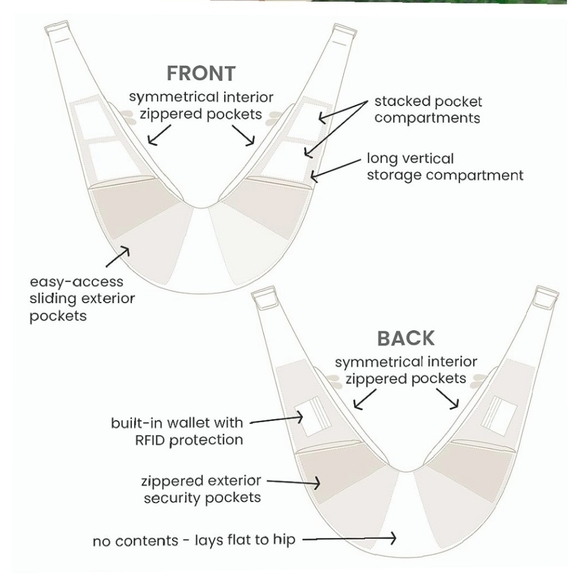 FRONT

symmetrical interior zippered pockets

stacked pocket compartments

long vertical storage compartment

easy-access sliding exterior pockets

BACK

symmetrical interior zippered pockets

built-in wallet with RFID protection

zippered exterior security pockets

no contents - lays flat to hip